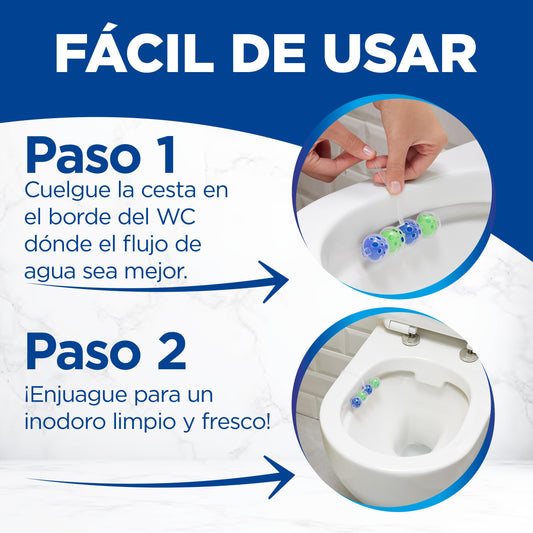 FÁCIL DE USAR

Paso 1
Cuelgue la cesta en el borde del WC dónde el flujo de agua sea mejor.

Paso 2
¡Enjuague para un inodoro limpio y fresco!