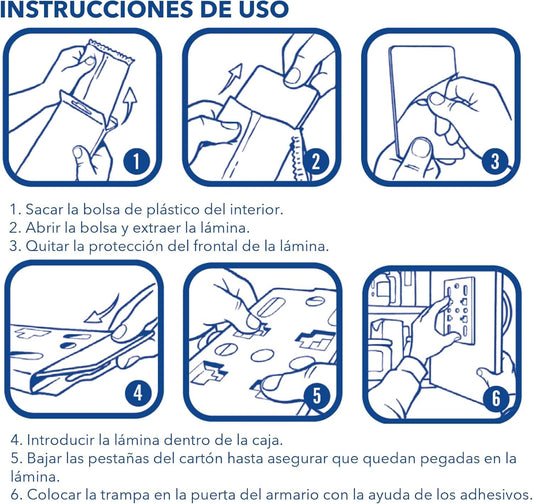 INSTRUCCIONES DE USO

1

2

3

1. Sacar la bolsa de plástico del interior.
2. Abrir la bolsa y extraer la lámina.
3. Quitar la protección del frontal de la lámina.

4

5

6

4. Introducir la lámina dentro de la caja.
5. Bajar las pestañas del cartón hasta asegurar que quedan pegadas en la lámina.
6. Colocar la trampa en la puerta del armario con la ayuda de los adhesivos.